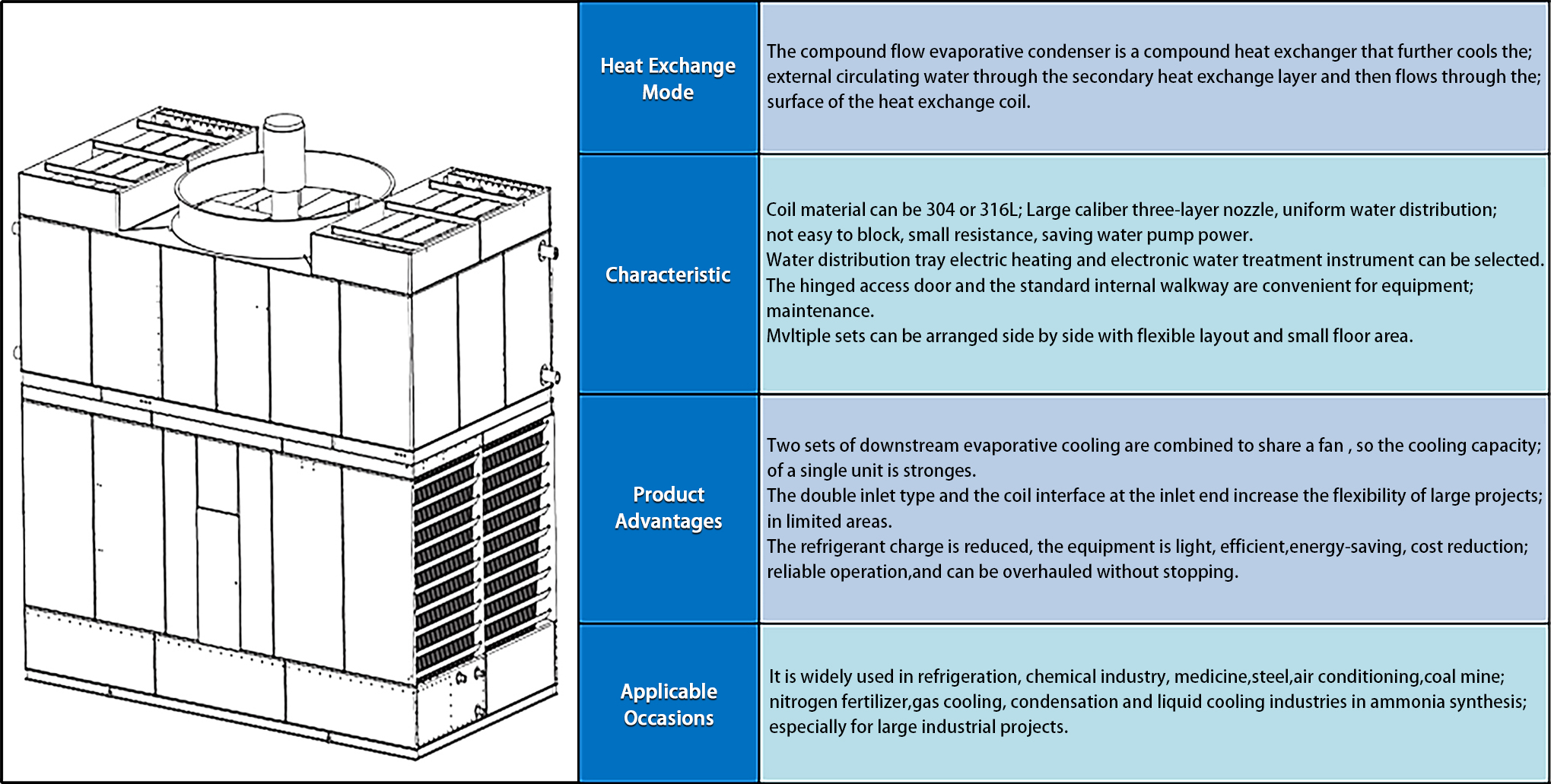 | Heat Exchange Mode | The compound flow evaporative condenser is a compound heat exchanger that further cools the; external circulating water through the secondary heat exchange layer and then flows through the; surface of the heat exchange coil. |
|---|---|
| Characteristic | Coil material can be 304 or 316L; Large caliber three-layer nozzle, uniform water distribution; not easy to block, small resistance, saving water pump power. Water distribution tray electric heating and electronic water treatment instrument can be selected. The hinged access door and the standard internal walkway are convenient for equipment; maintenance. Mvltiple sets can be arranged side by side with flexible layout and small floor area. |
| Product Advantages | Two sets of downstream evaporative cooling are combined to share a fan , so the cooling capacity; of a single unit is stronges. The double inlet type and the coil interface at the inlet end increase the flexibility of large projects; in limited areas. The refrigerant charge is reduced, the equipment is light, efficient,energy-saving, cost reduction; reliable operation,and can be overhauled without stopping. |
| Applicable Occasions | It is widely used in refrigeration, chemical industry, medicine,steel,air conditioning,coal mine; nitrogen fertilizer,gas cooling, condensation and liquid cooling industries in ammonia synthesis; especially for large industrial projects. |